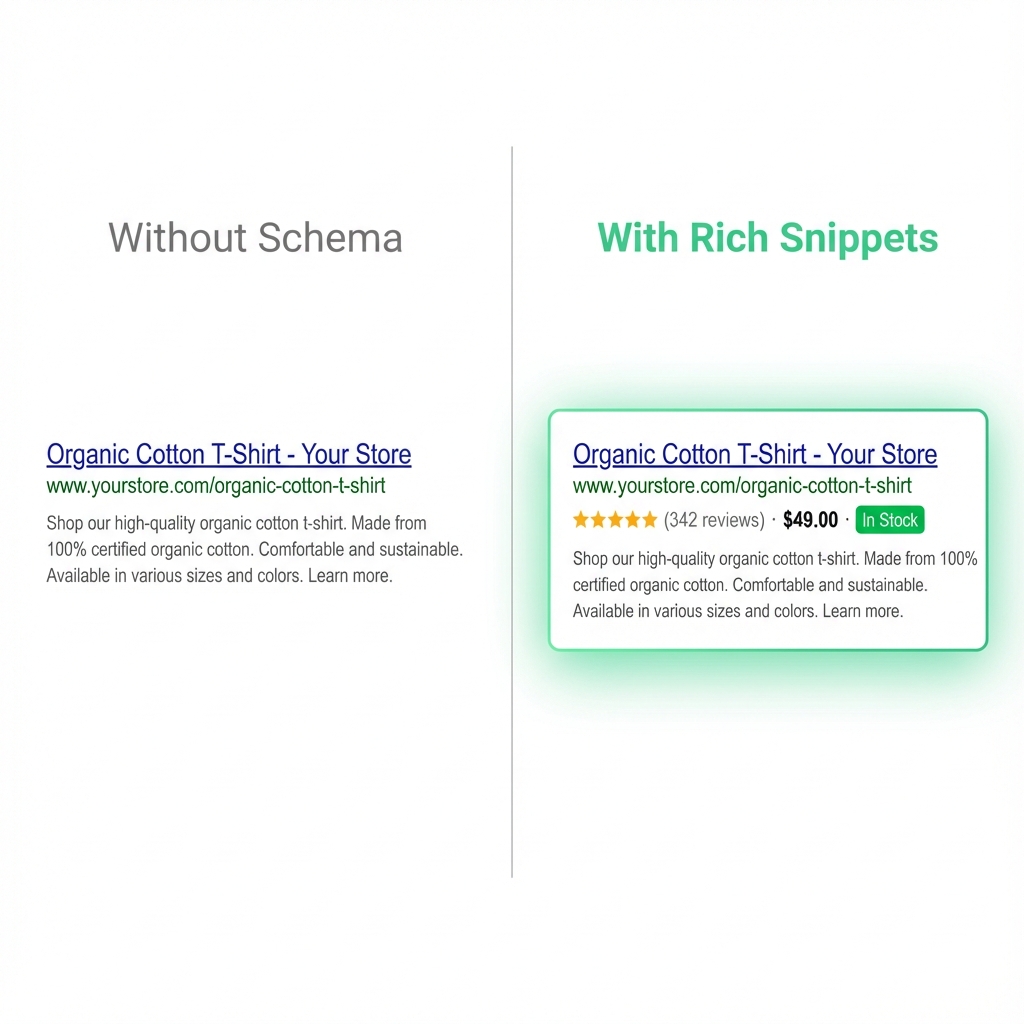 Without Schema

Organic Cotton T-Shirt - Your Store
www.yourstore.com/organic-cotton-t-shirt
Shop our high-quality organic cotton t-shirt. Made from 100% certified organic cotton. Comfortable and sustainable. Available in various sizes and colors. Learn more.

With Rich Snippets

Organic Cotton T-Shirt - Your Store
www.yourstore.com/organic-cotton-t-shirt
★★★★★ (342 reviews) · $49.00 · In Stock
Shop our high-quality organic cotton t-shirt. Made from 100% certified organic cotton. Comfortable and sustainable. Available in various sizes and colors. Learn more.